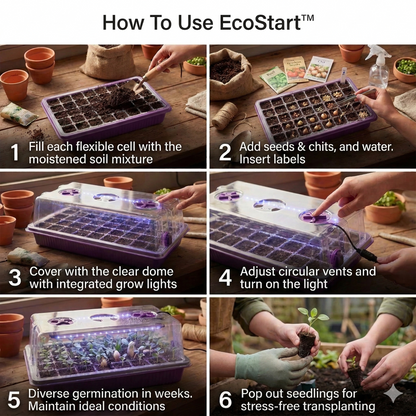 How To Use EcoStart™

1 Fill each flexible cell with the moistened soil mixture

2 Add seeds & chits, and water. Insert labels

3 Cover with the clear dome with integrated grow lights

4 Adjust circular vents and turn on the light

5 Diverse germination in weeks. Maintain ideal conditions

6 Pop out seedlings for stress-free transplanting